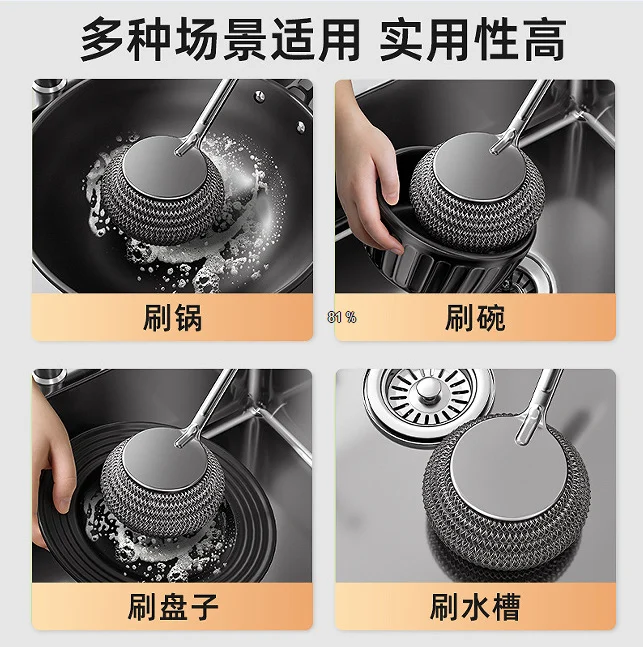 多种场景适用 实用性高

刷锅

81 %

刷碗

刷盘子

刷水槽